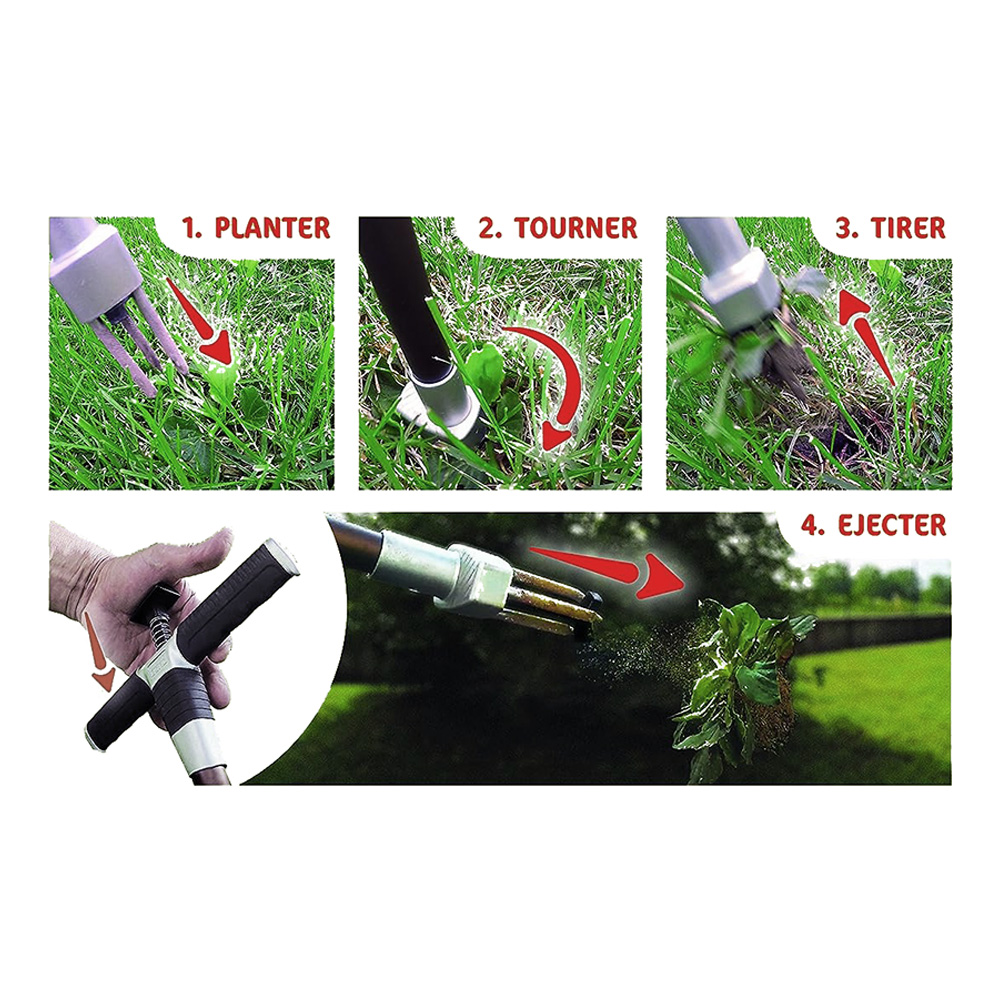 1. PLANTER

2. TOURNER

3. TIRER

4. EJECTER